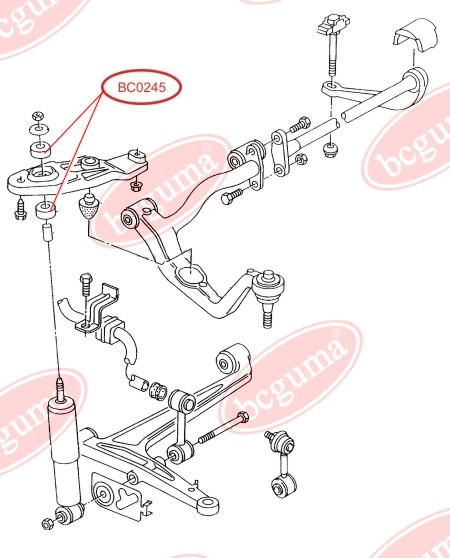 BC0245

bcguma®

bcguma®

bcguma®

bcguma®

bcguma®