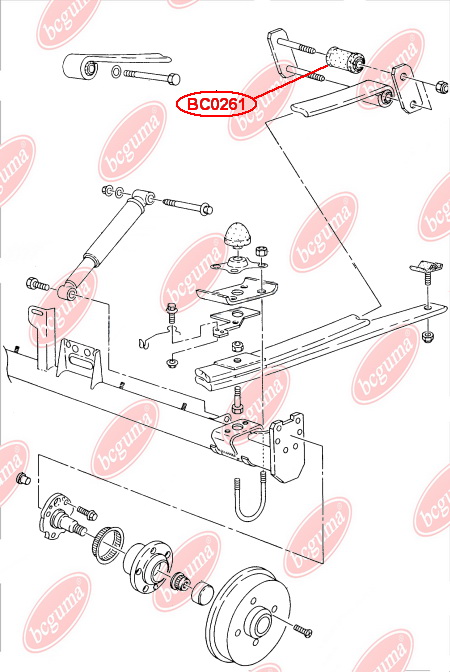 BC0261

bcguma