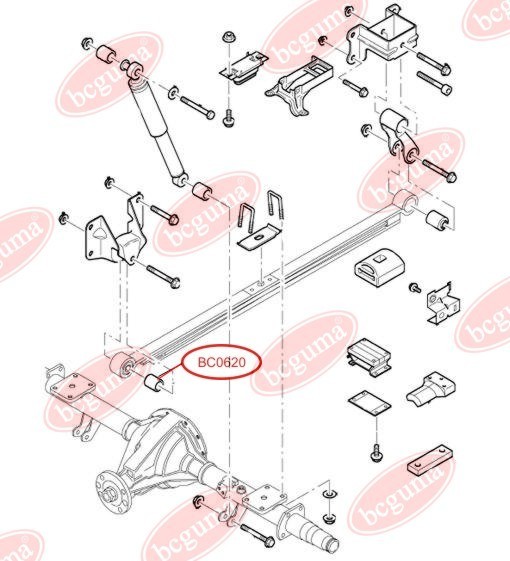 BC0620

bcguma®