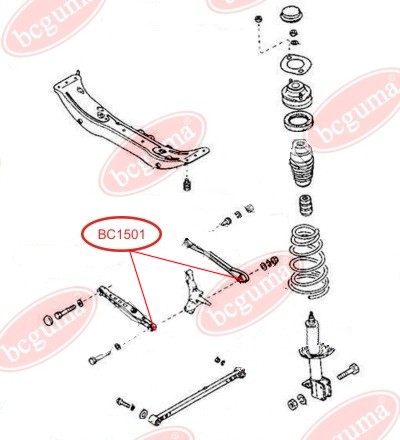 bcguma®
bcguma®
bcguma®
BC1501
bcguma®
bcguma®
bcguma®