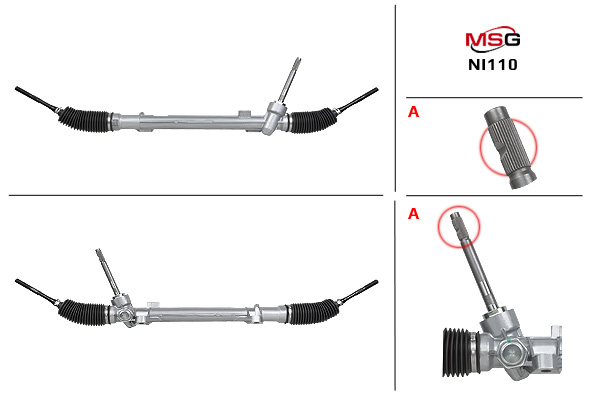 MSG
NI110

A

A