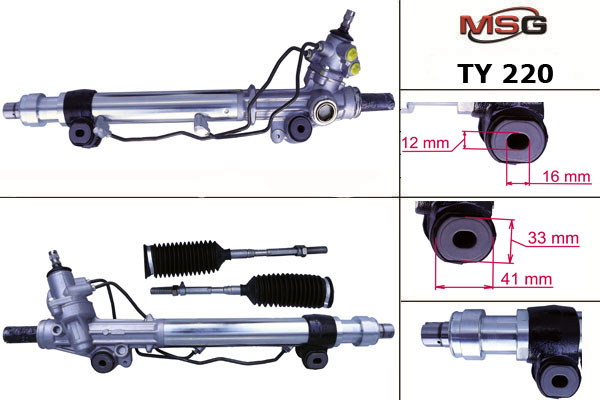 MSG

TY 220

12 mm

16 mm

33 mm

41 mm